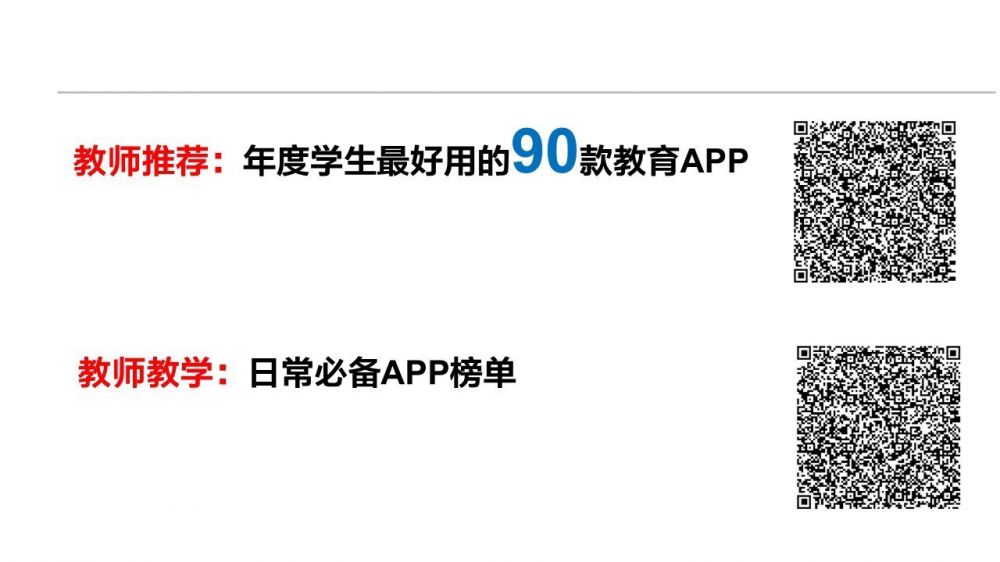 教师推荐：年度学生最好用的90款教育APP

教师教学：日常必备APP榜单