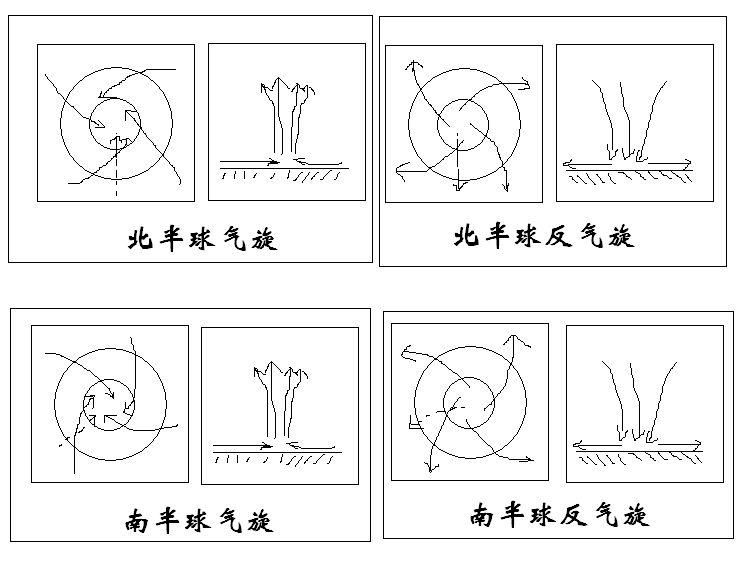 北半球气旋

北半球反气旋

南半球气旋

南半球反气旋